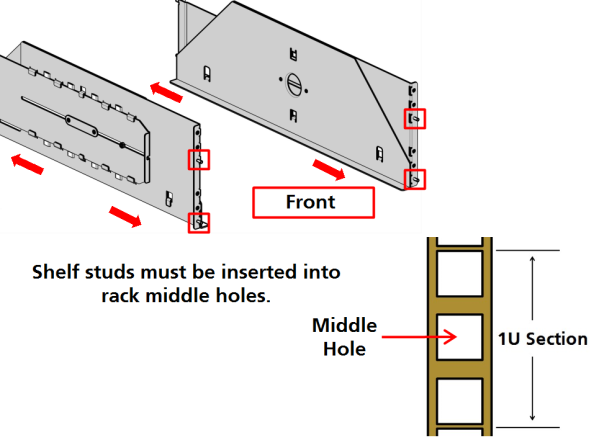 Front

Shelf studs must be inserted into rack middle holes.

Middle Hole

1U Section