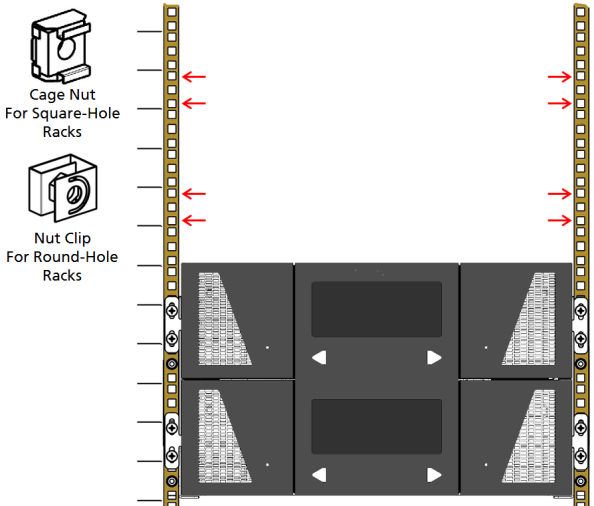 Cage Nut
For Square-Hole
Racks

Nut Clip
For Round-Hole
Racks