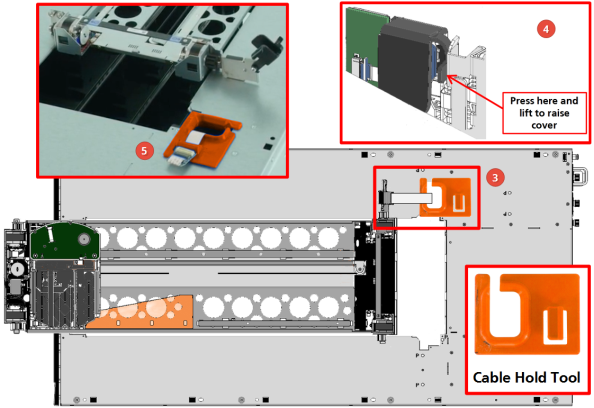 5

4

Press here and lift to raise cover

3

Cable Hold Tool