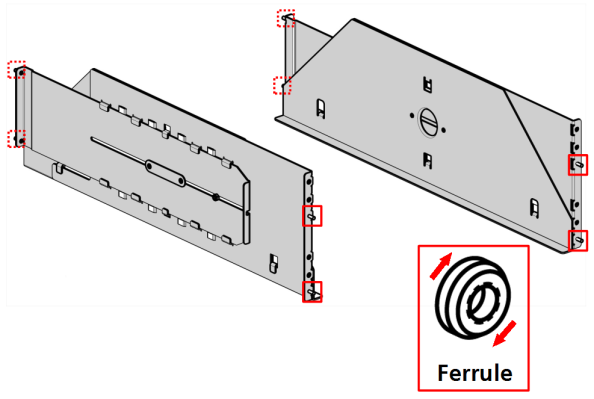 Ferrule