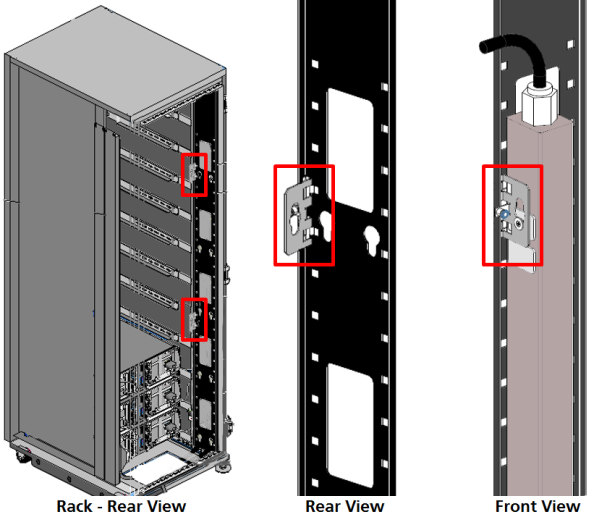 Rack - Rear View

Rear View

Front View