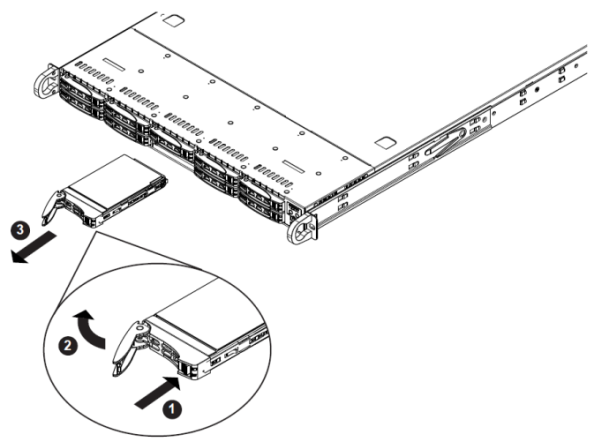 3

2

1