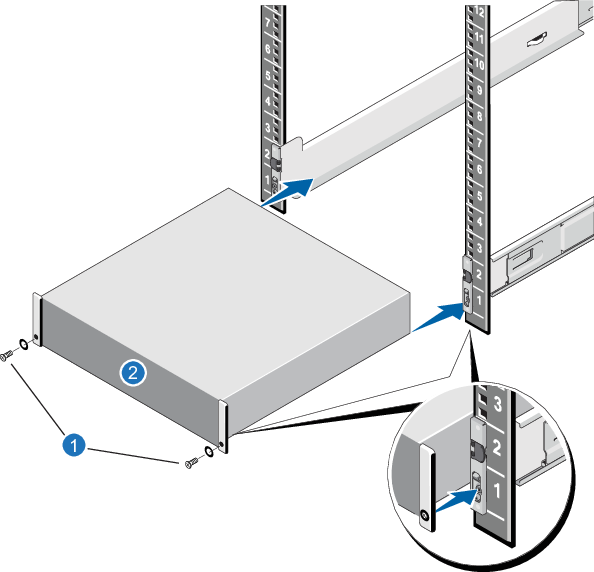 7
6
5
4
3
2
1
12
11
10
9
8
7
6
5
4
3
2
1
2
1
3
2
1