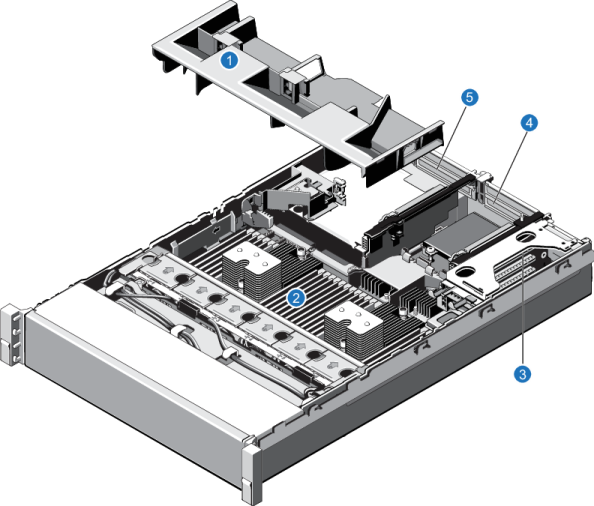 1
5
4
2
3