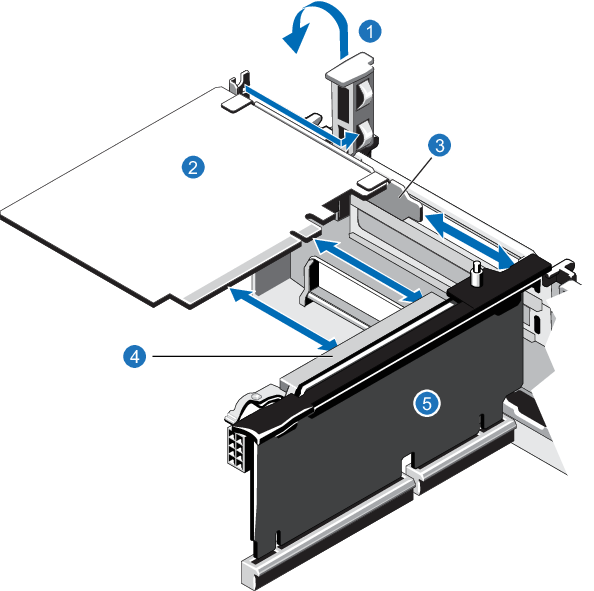 1
2
3
4
5