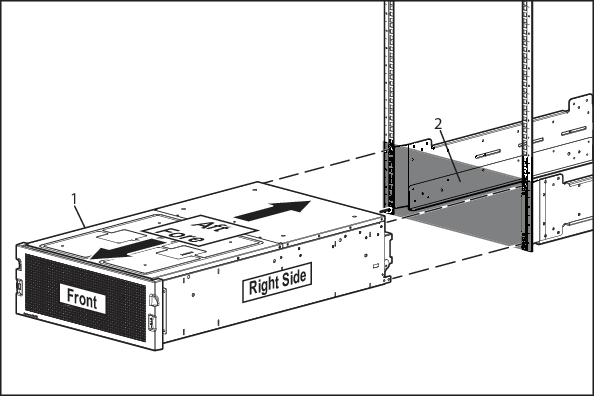 2
1
Aft
Fore
Front
Right Side